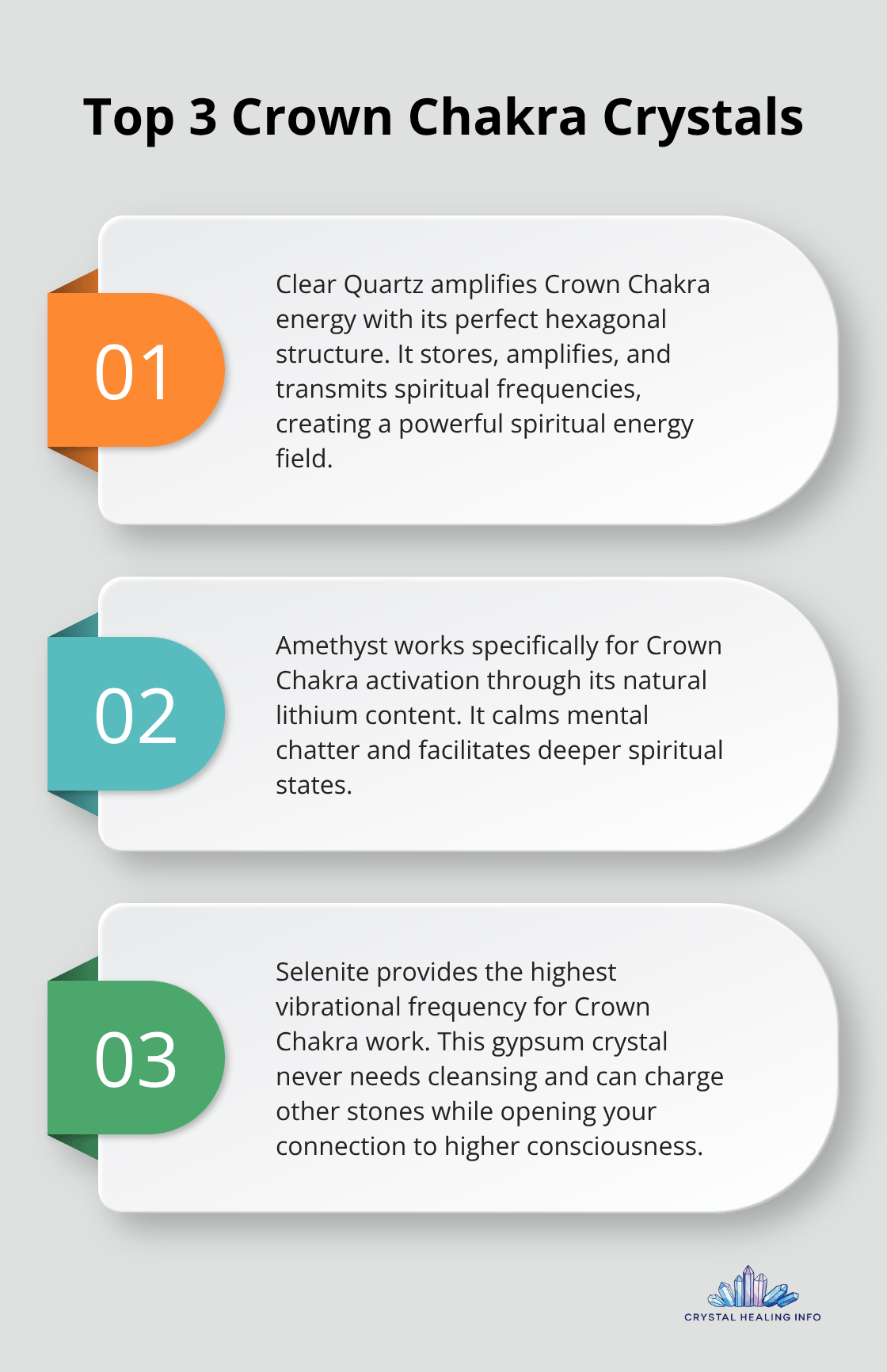 Top 3 Crown Chakra Crystals

01

Clear Quartz amplifies Crown Chakra energy with its perfect hexagonal structure. It stores, amplifies, and transmits spiritual frequencies, creating a powerful spiritual energy field.

02

Amethyst works specifically for Crown Chakra activation through its natural lithium content. It calms mental chatter and facilitates deeper spiritual states.

03

Selenite provides the highest vibrational frequency for Crown Chakra work. This gypsum crystal never needs cleansing and can charge other stones while opening your connection to higher consciousness.

CRYSTAL HEALING INFO